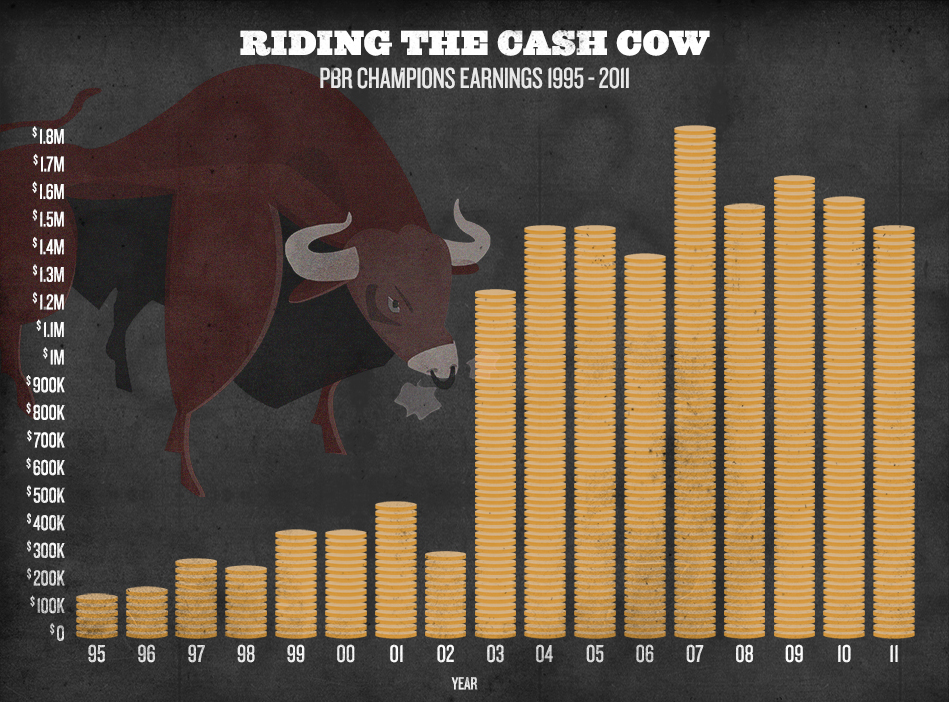 RIDING THE CASH COW
PBR CHAMPIONS EARNINGS 1995 - 2011

$1.8M
$1.7M
$1.6M
$1.5M
$1.4M
$1.3M
$1.2M
$1.1M
$1M
$900K
$800K
$700K
$600K
$500K
$400K
$300K
$200K
$100K
$0

95 96 97 98 99 00 01 02 03 04 05 06 07 08 09 10 11

YEAR