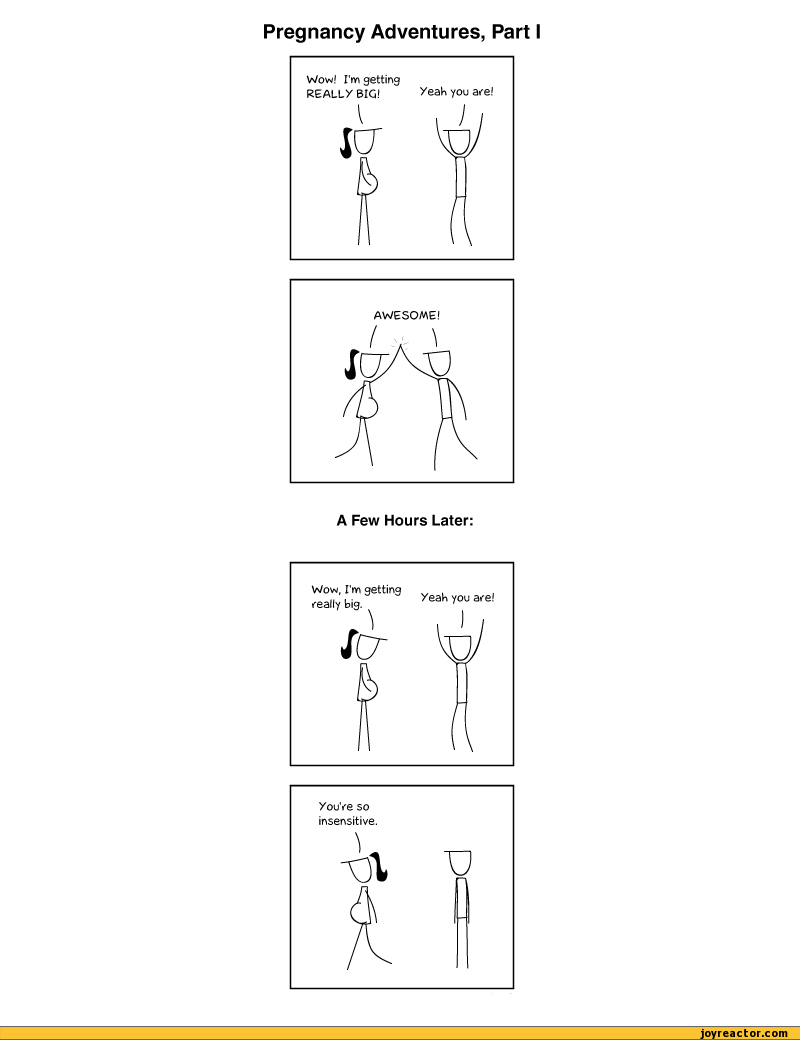 Pregnancy Adventures, Part I

Wow! I'm getting REALLY BIG!

Yeah you are!

AWESOME!

A Few Hours Later:

Wow, I'm getting really big.

Yeah you are!

You're so insensitive.

joyreactor.com