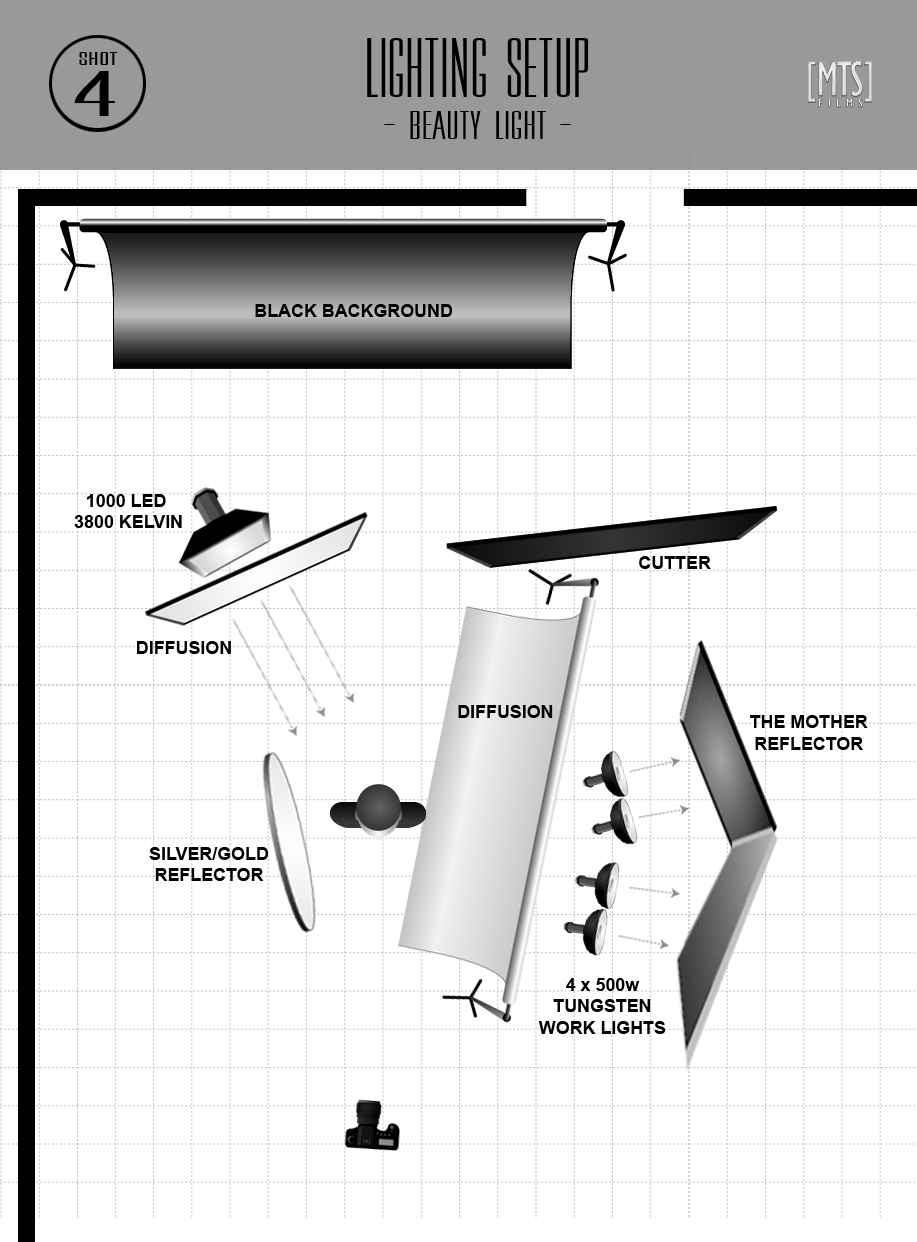 SHOT 4

LIGHTING SETUP
- BEAUTY LIGHT -

[MTS] FILMS

BLACK BACKGROUND

1000 LED
3800 KELVIN

DIFFUSION

CUTTER

DIFFUSION

THE MOTHER REFLECTOR

SILVER/GOLD REFLECTOR

4 x 500w
TUNGSTEN
WORK LIGHTS