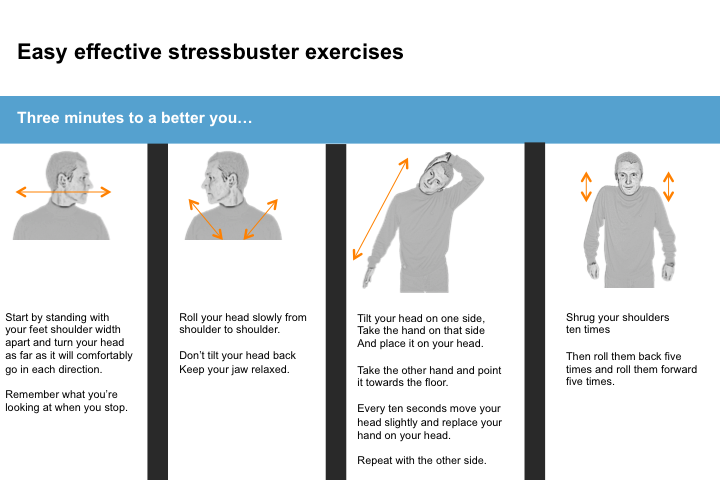 Easy effective stressbuster exercises

Three minutes to a better you…

Start by standing with your feet shoulder width apart and turn your head as far as it will comfortably go in each direction.

Remember what you're looking at when you stop.

Roll your head slowly from shoulder to shoulder.

Don't tilt your head back
Keep your jaw relaxed.

Tilt your head on one side,
Take the hand on that side
And place it on your head.

Take the other hand and point it towards the floor.

Every ten seconds move your head slightly and replace your hand on your head.

Repeat with the other side.

Shrug your shoulders ten times

Then roll them back five times and roll them forward five times.