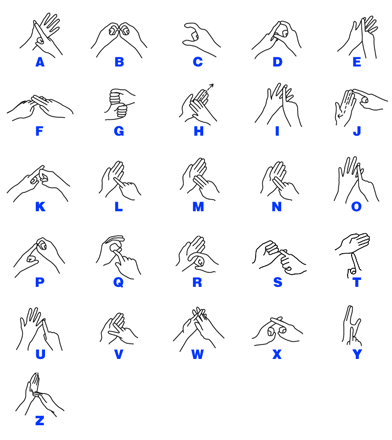 A B C D E

F G H I J

K L M N O

P Q R S T

U V W X Y

Z