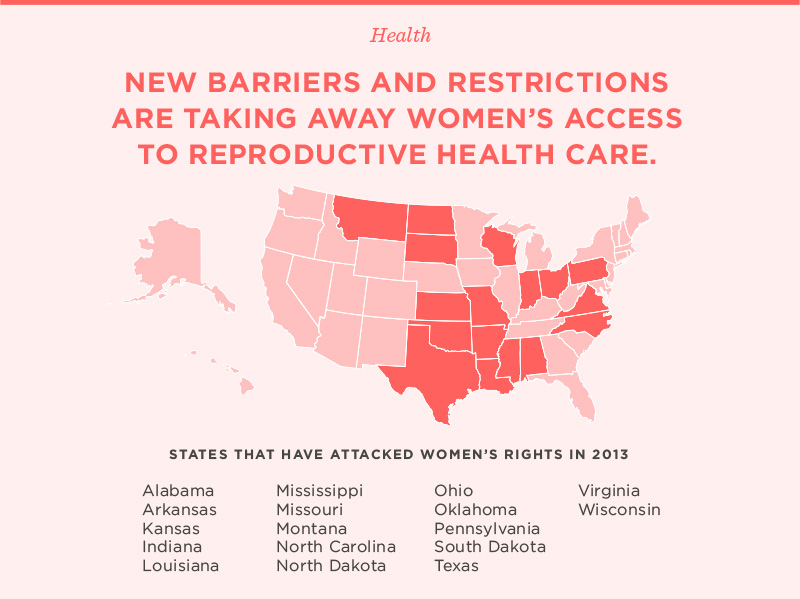 Health

NEW BARRIERS AND RESTRICTIONS ARE TAKING AWAY WOMEN'S ACCESS TO REPRODUCTIVE HEALTH CARE.

STATES THAT HAVE ATTACKED WOMEN'S RIGHTS IN 2013

Alabama
Arkansas
Kansas
Indiana
Louisiana

Mississippi
Missouri
Montana
North Carolina
North Dakota

Ohio
Oklahoma
Pennsylvania
South Dakota
Texas

Virginia
Wisconsin