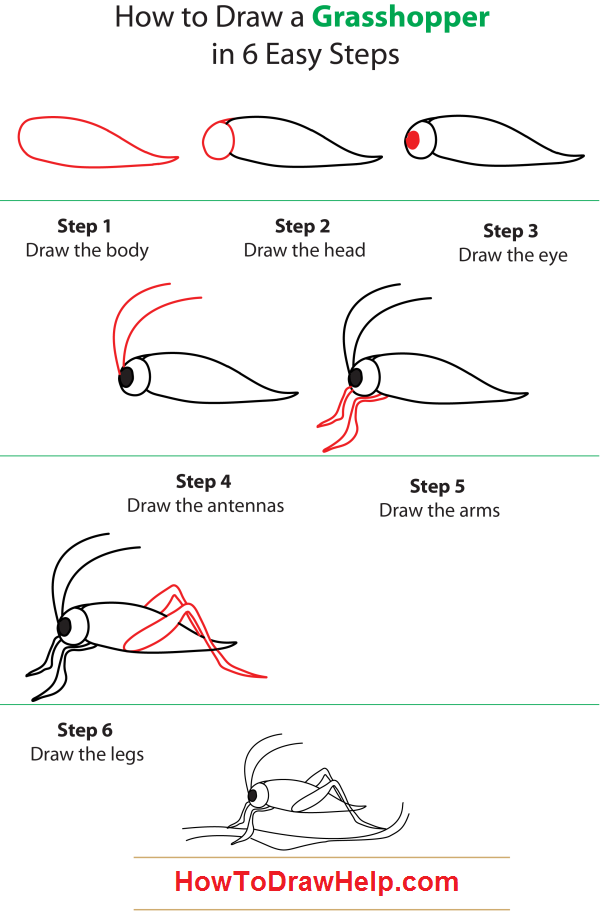 How to Draw a Grasshopper
in 6 Easy Steps

Step 1
Draw the body

Step 2
Draw the head

Step 3
Draw the eye

Step 4
Draw the antennas

Step 5
Draw the arms

Step 6
Draw the legs

HowToDrawHelp.com