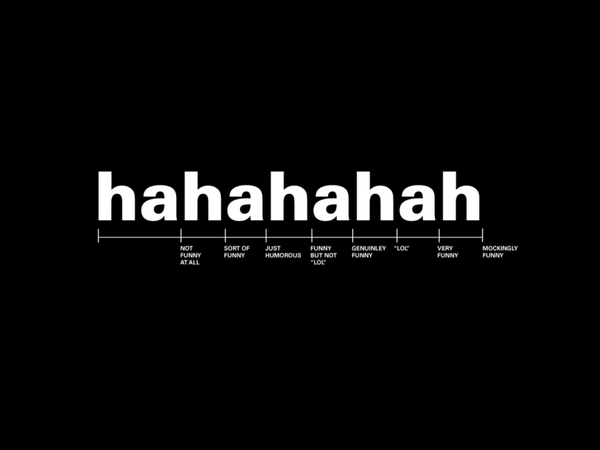 hahahahah

NOT FUNNY AT ALL

SORT OF FUNNY

JUST HUMOROUS

FUNNY BUT NOT "LOL"

GENUINLEY FUNNY

"LOL"

VERY FUNNY

MOCKINGLY FUNNY