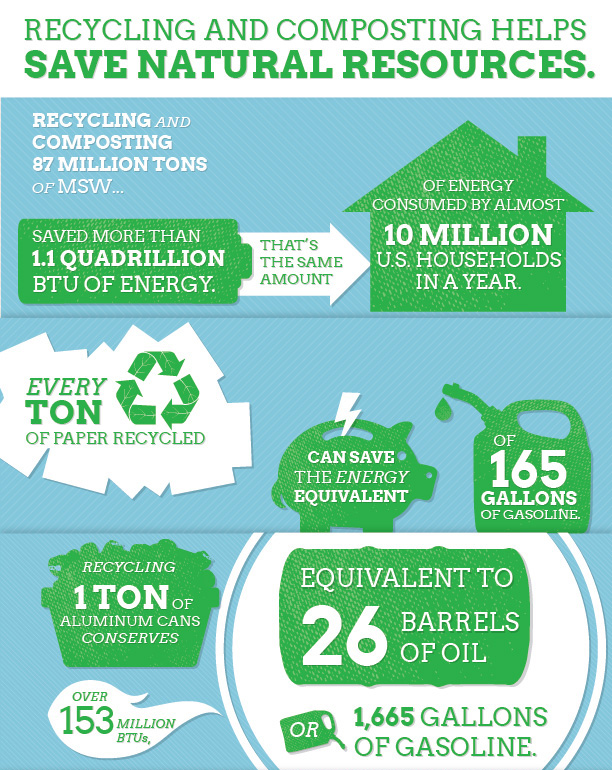 RECYCLING AND COMPOSTING HELPS
SAVE NATURAL RESOURCES.

RECYCLING AND COMPOSTING 87 MILLION TONS OF MSW...

SAVED MORE THAN 1.1 QUADRILLION BTU OF ENERGY.

THAT'S THE SAME AMOUNT

OF ENERGY CONSUMED BY ALMOST 10 MILLION U.S. HOUSEHOLDS IN A YEAR.

EVERY TON OF PAPER RECYCLED

CAN SAVE THE ENERGY EQUIVALENT

OF 165 GALLONS OF GASOLINE.

RECYCLING 1 TON OF ALUMINUM CANS CONSERVES

OVER 153 MILLION BTUs,

EQUIVALENT TO 26 BARRELS OF OIL

OR 1,665 GALLONS OF GASOLINE.