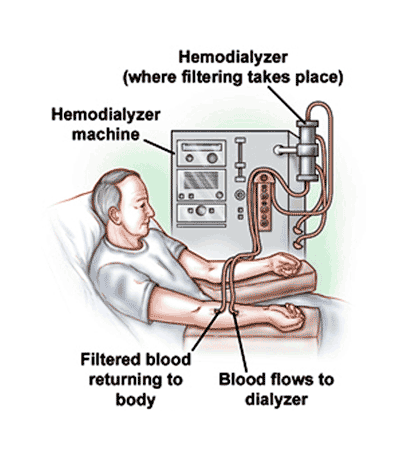 Hemodialyzer
(where filtering takes place)

Hemodialyzer machine

Filtered blood returning to body

Blood flows to dialyzer