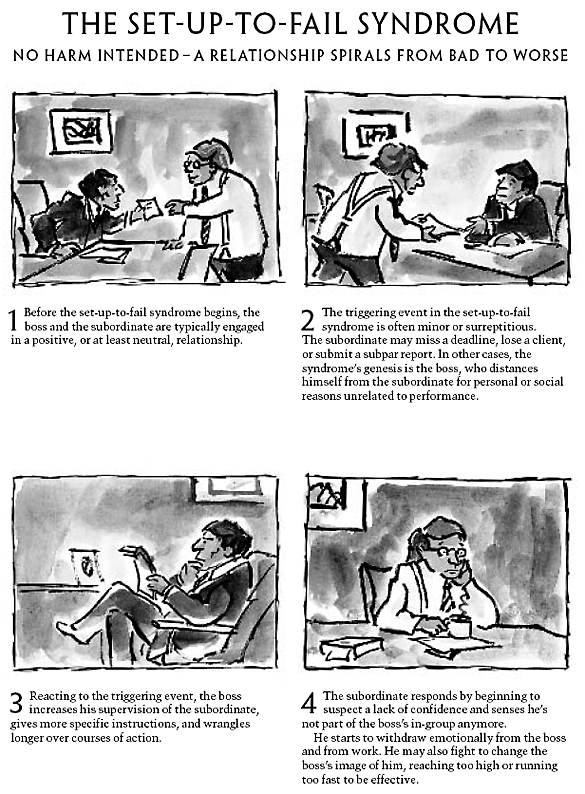 THE SET-UP-TO-FAIL SYNDROME
NO HARM INTENDED – A RELATIONSHIP SPIRALS FROM BAD TO WORSE

1 Before the set-up-to-fail syndrome begins, the boss and the subordinate are typically engaged in a positive, or at least neutral, relationship.

2 The triggering event in the set-up-to-fail syndrome is often minor or surreptitious. The subordinate may miss a deadline, lose a client, or submit a subpar report. In other cases, the syndrome's genesis is the boss, who distances himself from the subordinate for personal or social reasons unrelated to performance.

3 Reacting to the triggering event, the boss increases his supervision of the subordinate, gives more specific instructions, and wrangles longer over courses of action.

4 The subordinate responds by beginning to suspect a lack of confidence and senses he's not part of the boss's in-group anymore.

He starts to withdraw emotionally from the boss and from work. He may also fight to change the boss's image of him, reaching too high or running too fast to be effective.