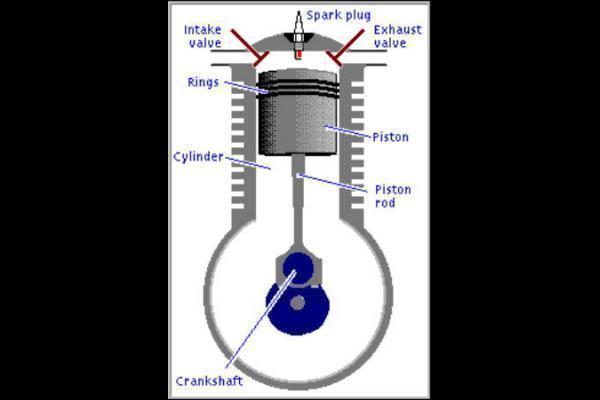 Spark plug

Intake valve

Exhaust valve

Rings

Piston

Cylinder

Piston rod

Crankshaft