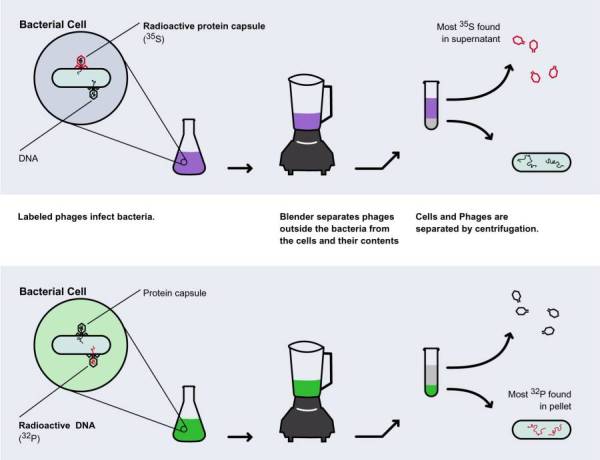 Bacterial Cell

Radioactive protein capsule ($^{35}S$)

DNA

Most $^{35}S$ found in supernatant

Labeled phages infect bacteria.

Blender separates phages outside the bacteria from the cells and their contents

Cells and Phages are separated by centrifugation.

Bacterial Cell

Protein capsule

Radioactive DNA ($^{32}P$)

Most $^{32}P$ found in pellet