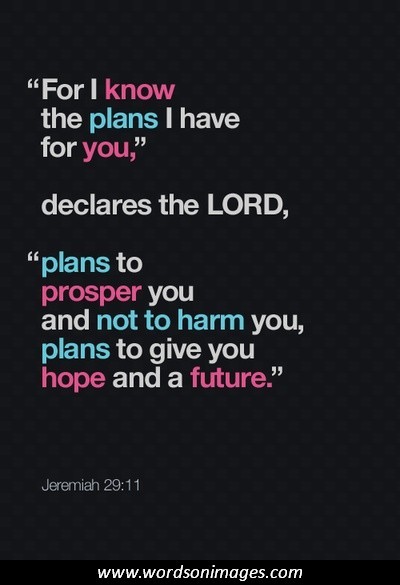 "For I know the plans I have for you,"

declares the LORD,

"plans to prosper you and not to harm you, plans to give you hope and a future."

Jeremiah 29:11

www.wordsonimages.com