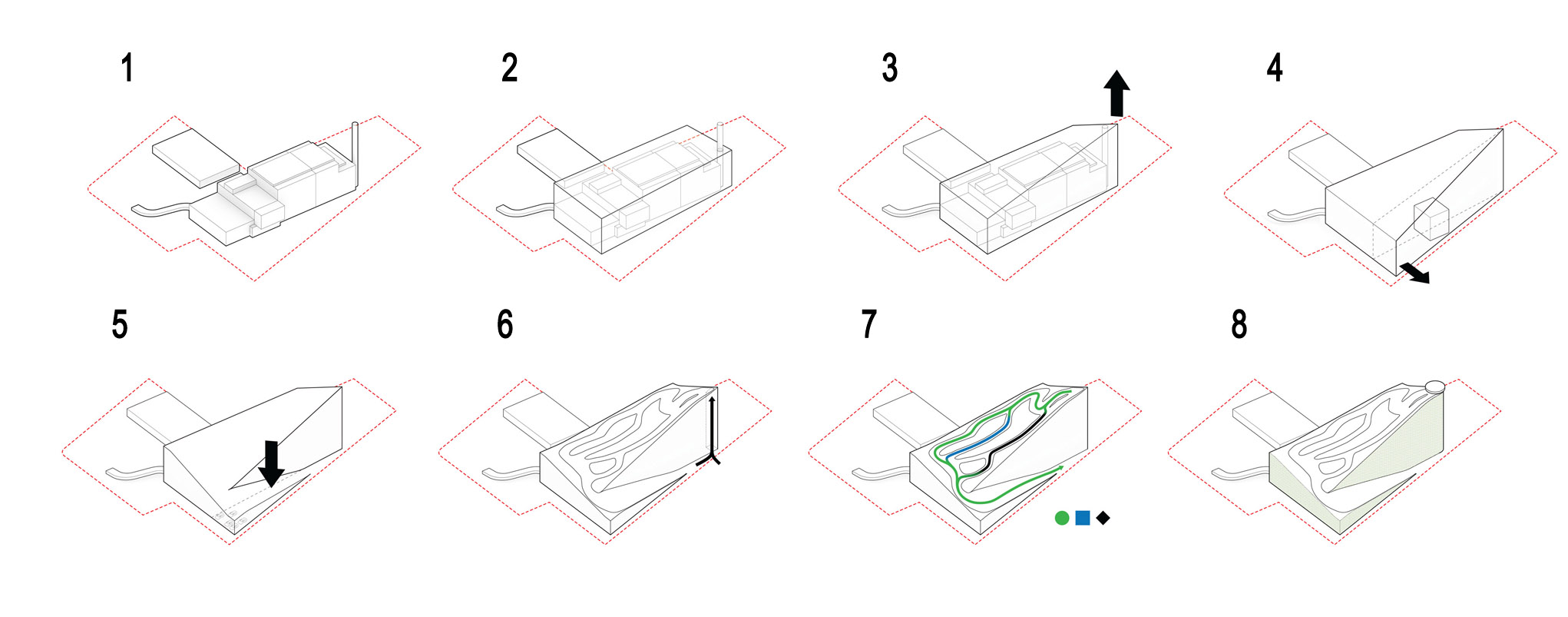 1

2

3

4

5

6

7

8