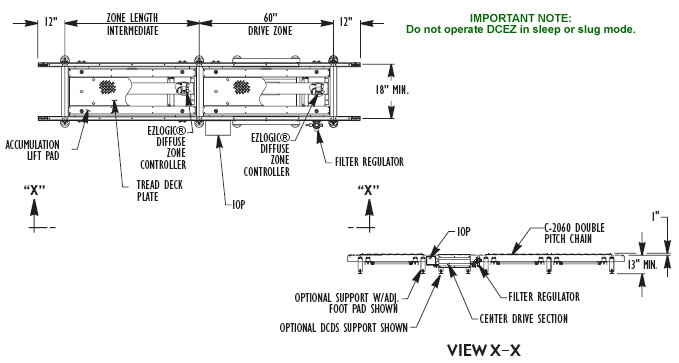 12"
ZONE LENGTH
INTERMEDIATE
60"
DRIVE ZONE
12"

IMPORTANT NOTE:
Do not operate DCEZ in sleep or slug mode.

18" MIN.

ACCUMULATION LIFT PAD

EZLOGIC® DIFFUSE ZONE CONTROLLER

EZLOGIC® DIFFUSE ZONE CONTROLLER

FILTER REGULATOR

TREAD DECK PLATE

IOP

"X"

"X"

IOP

C-2060 DOUBLE PITCH CHAIN

1"

13" MIN.

OPTIONAL SUPPORT W/ADJ. FOOT PAD SHOWN

FILTER REGULATOR

CENTER DRIVE SECTION

OPTIONAL DCDS SUPPORT SHOWN

VIEW X-X