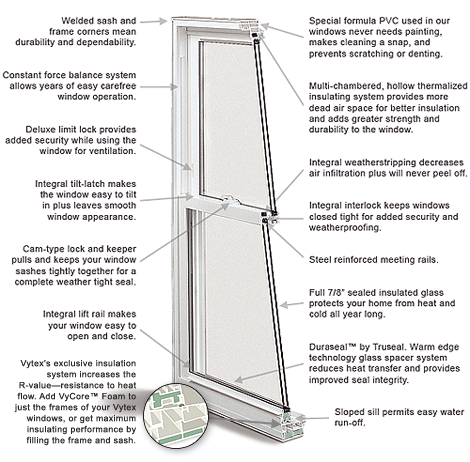 Welded sash and frame corners mean durability and dependability.

Constant force balance system allows years of easy carefree window operation.

Deluxe limit lock provides added security while using the window for ventilation.

Integral tilt-latch makes the window easy to tilt in plus leaves smooth window appearance.

Cam-type lock and keeper pulls and keeps your window sashes tightly together for a complete weather tight seal.

Integral lift rail makes your window easy to open and close.

Vytex's exclusive insulation system increases the R-value—resistance to heat flow. Add VyCore™ Foam to just the frames of your Vytex windows, or get maximum insulating performance by filling the frame and sash.

Special formula PVC used in our windows never needs painting, makes cleaning a snap, and prevents scratching or denting.

Multi-chambered, hollow thermalized insulating system provides more dead air space for better insulation and adds greater strength and durability to the window.

Integral weatherstripping decreases air infiltration plus will never peel off.

Integral interlock keeps windows closed tight for added security and weatherproofing.

Steel reinforced meeting rails.

Full 7/8" sealed insulated glass protects your home from heat and cold all year long.

Duraseal™ by Truseal. Warm edge technology glass spacer system reduces heat transfer and provides improved seal integrity.

Sloped sill permits easy water run-off.