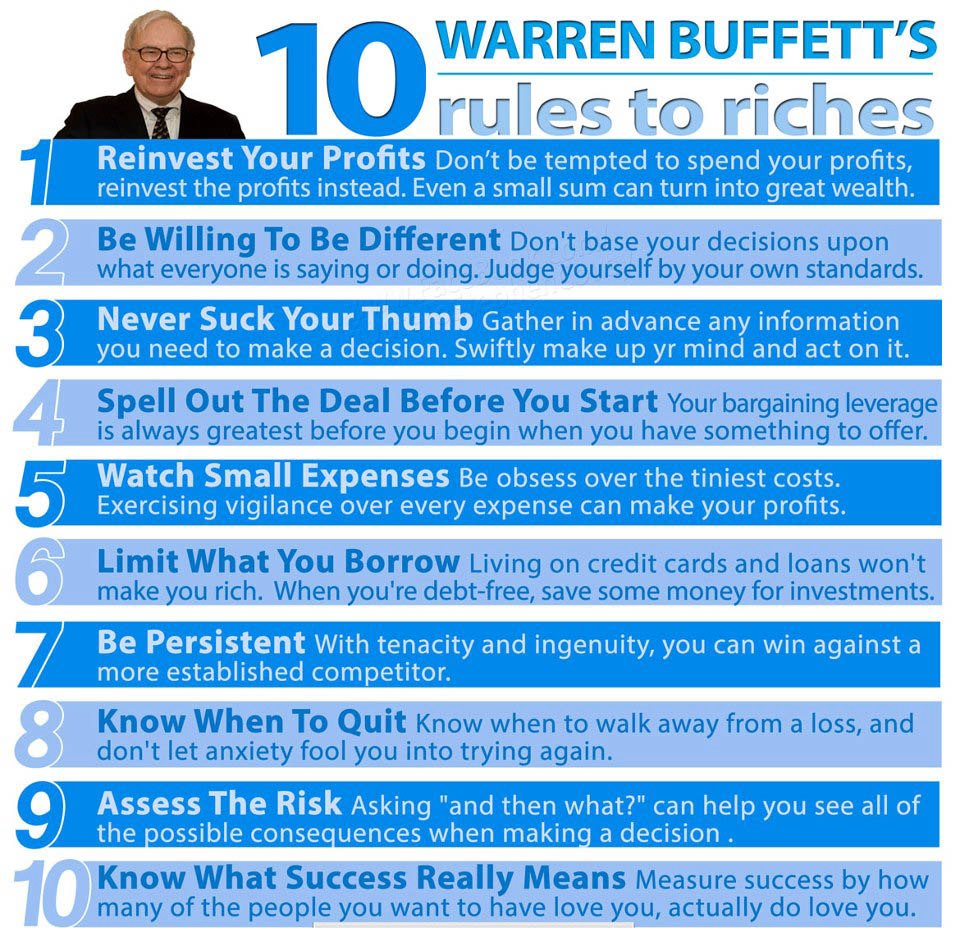 10 WARREN BUFFETT'S rules to riches

1 Reinvest Your Profits Don't be tempted to spend your profits, reinvest the profits instead. Even a small sum can turn into great wealth.

2 Be Willing To Be Different Don't base your decisions upon what everyone is saying or doing. Judge yourself by your own standards.

3 Never Suck Your Thumb Gather in advance any information you need to make a decision. Swiftly make up yr mind and act on it.

4 Spell Out The Deal Before You Start Your bargaining leverage is always greatest before you begin when you have something to offer.

5 Watch Small Expenses Be obsess over the tiniest costs. Exercising vigilance over every expense can make your profits.

6 Limit What You Borrow Living on credit cards and loans won't make you rich. When you're debt-free, save some money for investments.

7 Be Persistent With tenacity and ingenuity, you can win against a more established competitor.

8 Know When To Quit Know when to walk away from a loss, and don't let anxiety fool you into trying again.

9 Assess The Risk Asking "and then what?" can help you see all of the possible consequences when making a decision .

10 Know What Success Really Means Measure success by how many of the people you want to have love you, actually do love you.