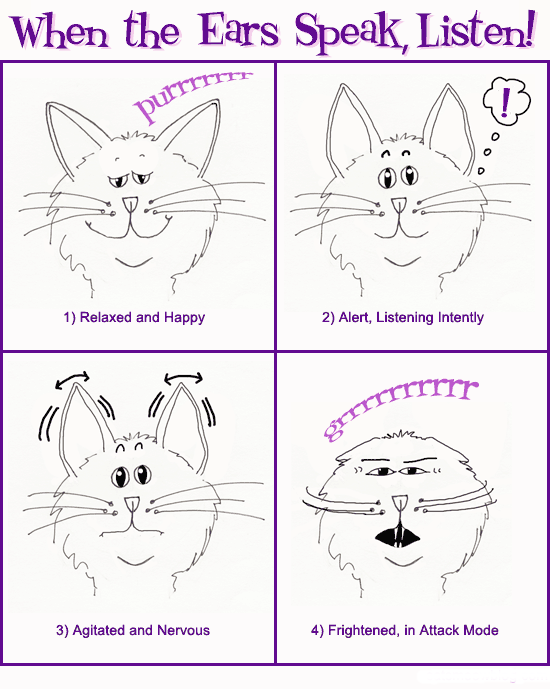 When the Ears Speak, Listen!

purrrrrrr

1) Relaxed and Happy

!

2) Alert, Listening Intently

3) Agitated and Nervous

grrrrrrrrrr

4) Frightened, in Attack Mode