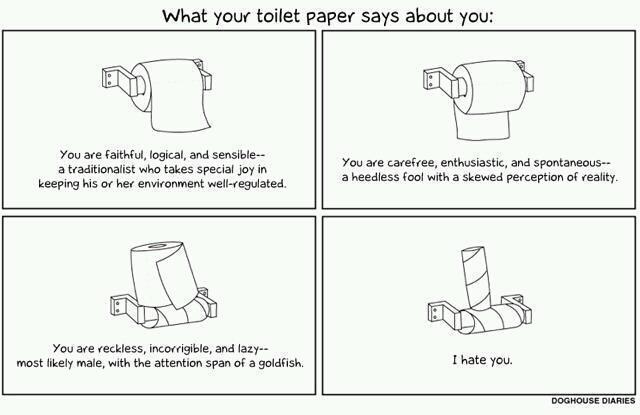 What your toilet paper says about you:

You are faithful, logical, and sensible-- a traditionalist who takes special joy in keeping his or her environment well-regulated.

You are carefree, enthusiastic, and spontaneous-- a heedless fool with a skewed perception of reality.

You are reckless, incorrigible, and lazy-- most likely male, with the attention span of a goldfish.

I hate you.

DOGHOUSE DIARIES