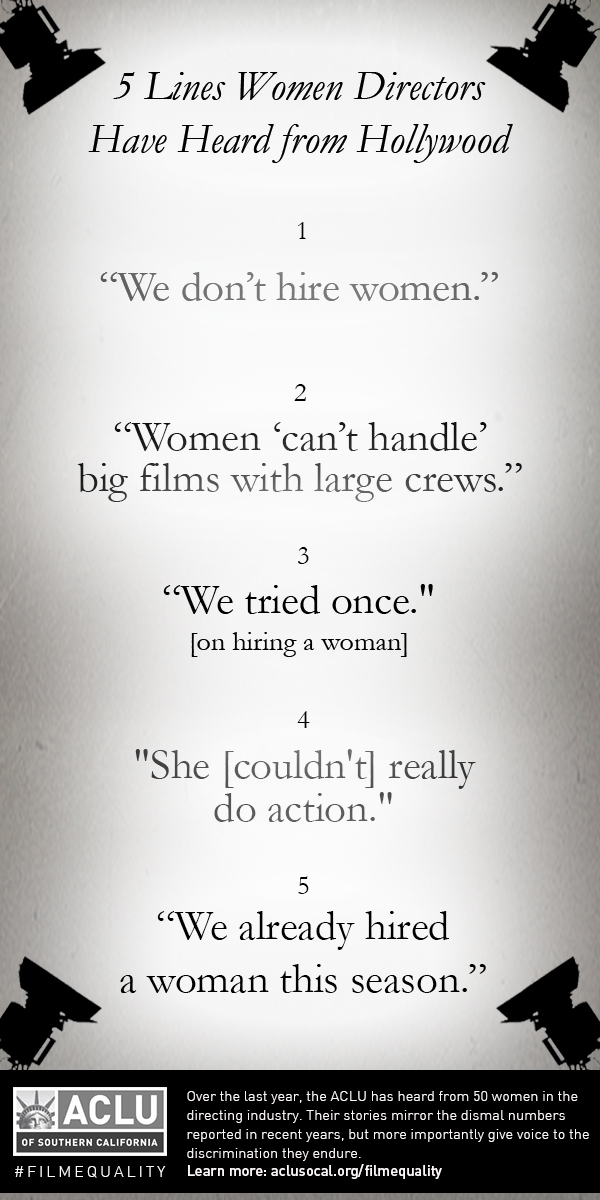 5 Lines Women Directors Have Heard from Hollywood

1

“We don’t hire women.”

2

“Women ‘can’t handle’ big films with large crews.”

3

“We tried once."
[on hiring a woman]

4

"She [couldn't] really do action."

5

“We already hired a woman this season.”

ACLU
OF SOUTHERN CALIFORNIA

#FILMEQUALITY

Over the last year, the ACLU has heard from 50 women in the directing industry. Their stories mirror the dismal numbers reported in recent years, but more importantly give voice to the discrimination they endure.
Learn more: aclusocal.org/filmequality