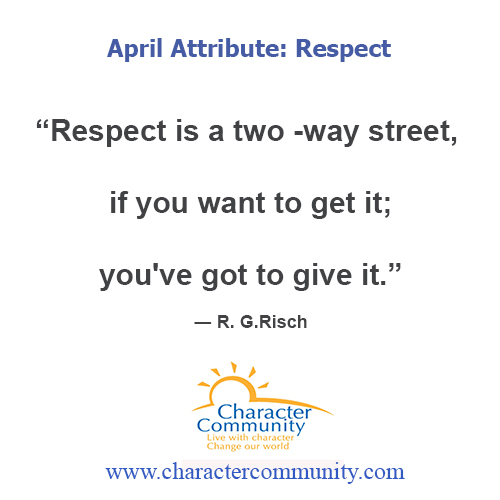 April Attribute: Respect

“Respect is a two -way street,

if you want to get it;

you've got to give it.”

— R. G.Risch

Character Community
Live with character
Change our world

www.charactercommunity.com