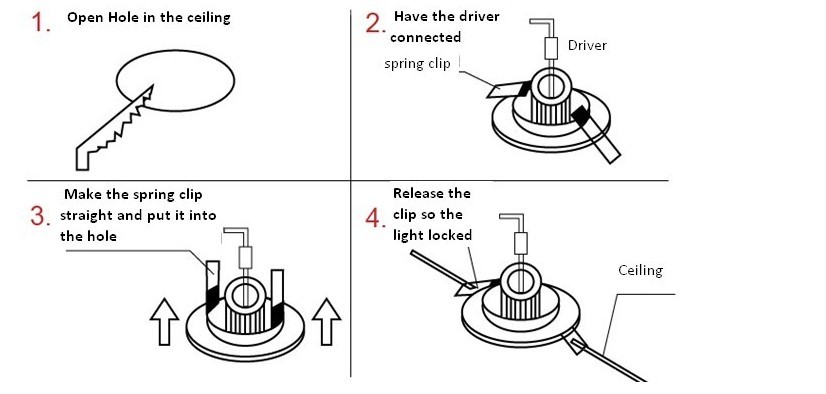 1. Open Hole in the ceiling

2. Have the driver connected

Driver

spring clip

3. Make the spring clip straight and put it into the hole

4. Release the clip so the light locked

Ceiling