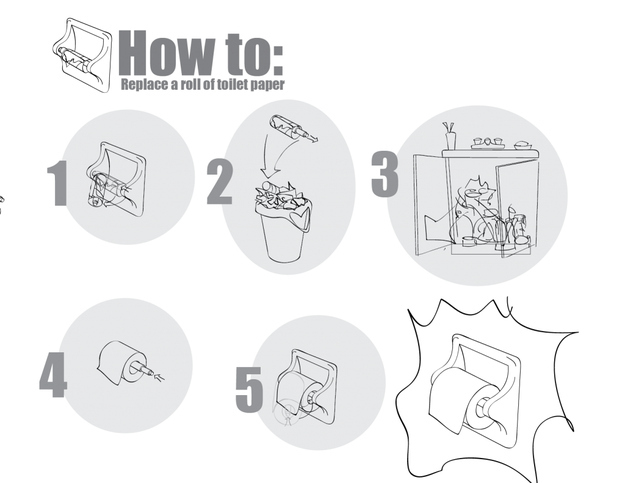 How to:
Replace a roll of toilet paper

1

2

3

4

5